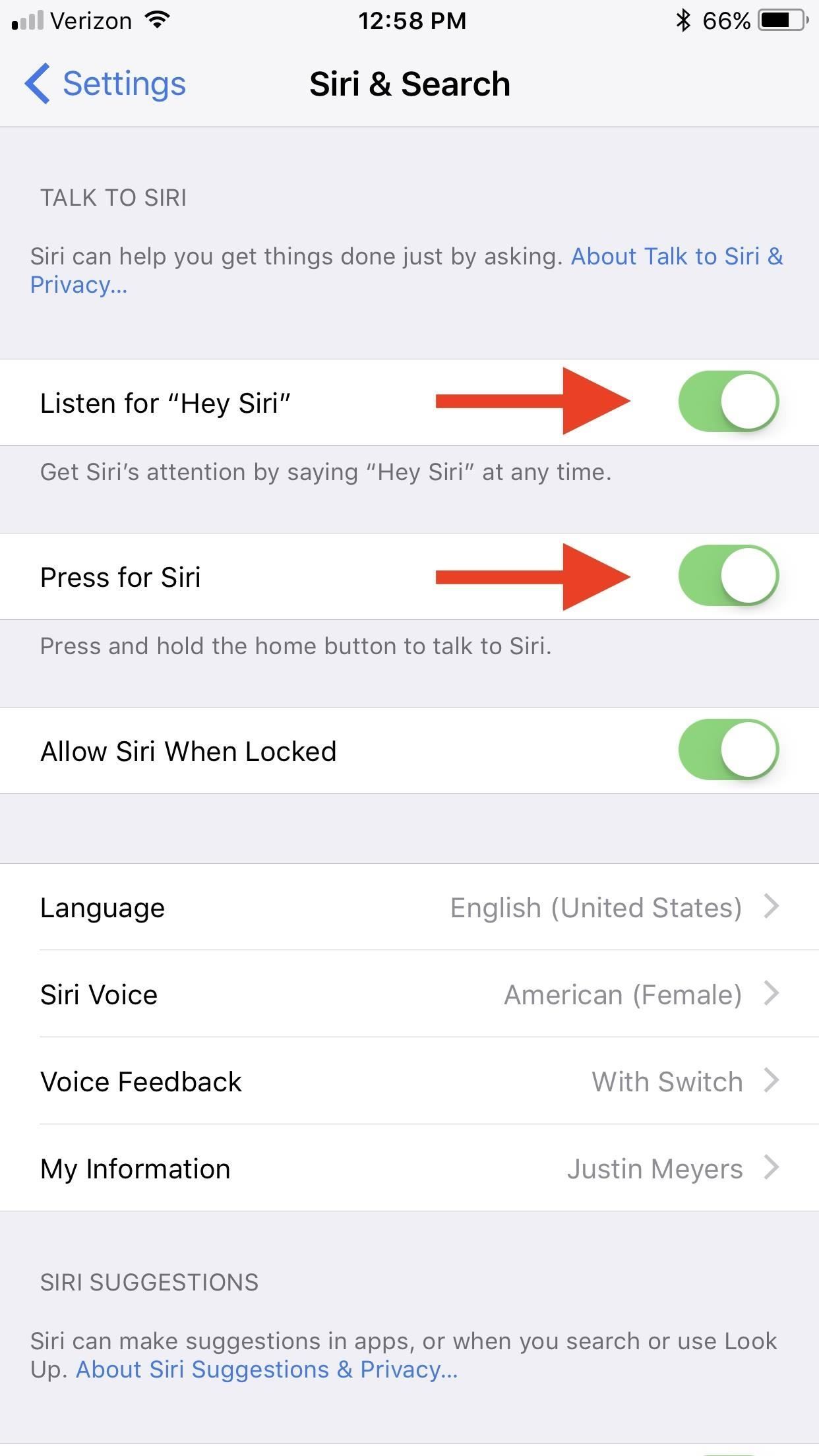 Verizon 12:58 PM 66%

Settings Siri & Search

TALK TO SIRI

Siri can help you get things done just by asking. About Talk to Siri & Privacy...

Listen for “Hey Siri”

Get Siri’s attention by saying “Hey Siri” at any time.

Press for Siri

Press and hold the home button to talk to Siri.

Allow Siri When Locked

Language English (United States)

Siri Voice American (Female)

Voice Feedback With Switch

My Information Justin Meyers

SIRI SUGGESTIONS

Siri can make suggestions in apps, or when you search or use Look Up. About Siri Suggestions & Privacy...