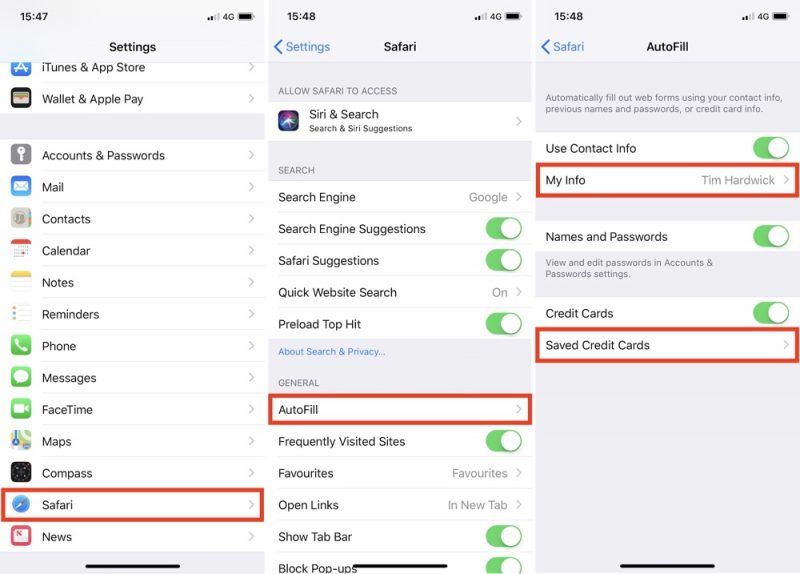 15:47 4G

Settings

iTunes & App Store

Wallet & Apple Pay

Accounts & Passwords

Mail

Contacts

Calendar

Notes

Reminders

Phone

Messages

FaceTime

Maps

Compass

Safari

News

15:48 4G

Settings Safari

ALLOW SAFARI TO ACCESS

Siri & Search
Search & Siri Suggestions

SEARCH

Search Engine Google

Search Engine Suggestions

Safari Suggestions

Quick Website Search On

Preload Top Hit

About Search & Privacy...

GENERAL

AutoFill

Frequently Visited Sites

Favourites Favourites

Open Links In New Tab

Show Tab Bar

Block Pop-ups

15:48 4G

Safari AutoFill

Automatically fill out web forms using your contact info, previous names and passwords, or credit card info.

Use Contact Info

My Info Tim Hardwick

Names and Passwords

View and edit passwords in Accounts & Passwords settings.

Credit Cards

Saved Credit Cards