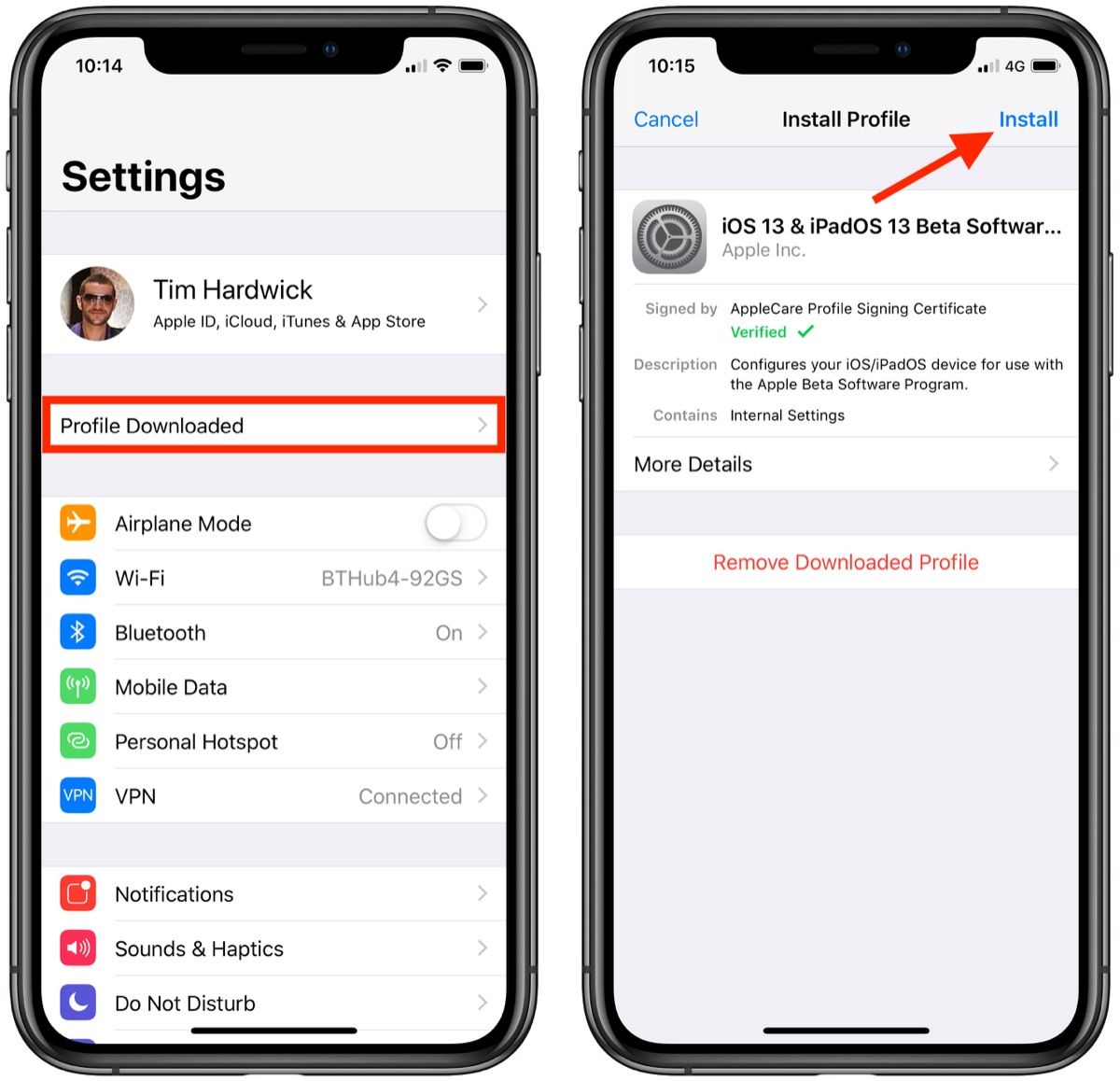 10:14

Settings

Tim Hardwick
Apple ID, iCloud, iTunes & App Store

Profile Downloaded

Airplane Mode

Wi-Fi BTHub4-92GS

Bluetooth On

Mobile Data

Personal Hotspot Off

VPN VPN Connected

Notifications

Sounds & Haptics

Do Not Disturb

10:15 4G

Cancel Install Profile Install

iOS 13 & iPadOS 13 Beta Softwar...
Apple Inc.

Signed by AppleCare Profile Signing Certificate
Verified ✓

Description Configures your iOS/iPadOS device for use with the Apple Beta Software Program.

Contains Internal Settings

More Details

Remove Downloaded Profile