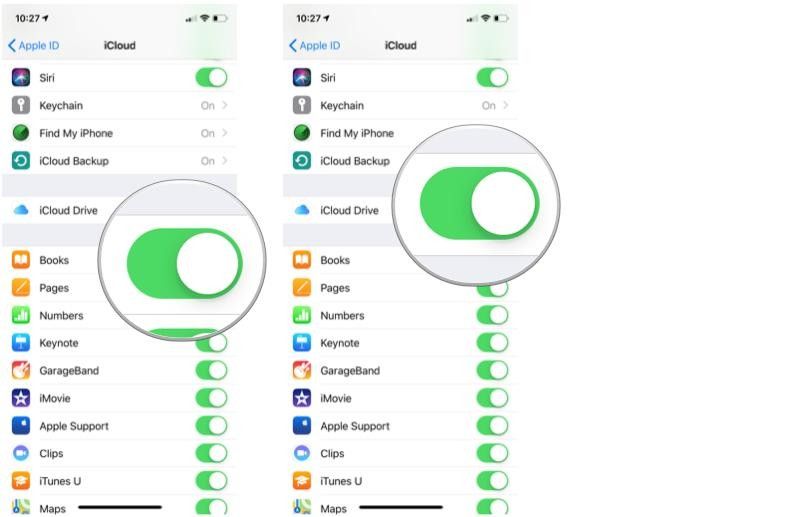 10:27

Apple ID iCloud

Siri

Keychain On

Find My iPhone On

iCloud Backup On

iCloud Drive

Books

Pages

Numbers

Keynote

GarageBand

iMovie

Apple Support

Clips

iTunes U

Maps

10:27

Apple ID iCloud

Siri

Keychain On

Find My iPhone

iCloud Backup

iCloud Drive

Books

Pages

Numbers

Keynote

GarageBand

iMovie

Apple Support

Clips

iTunes U

Maps