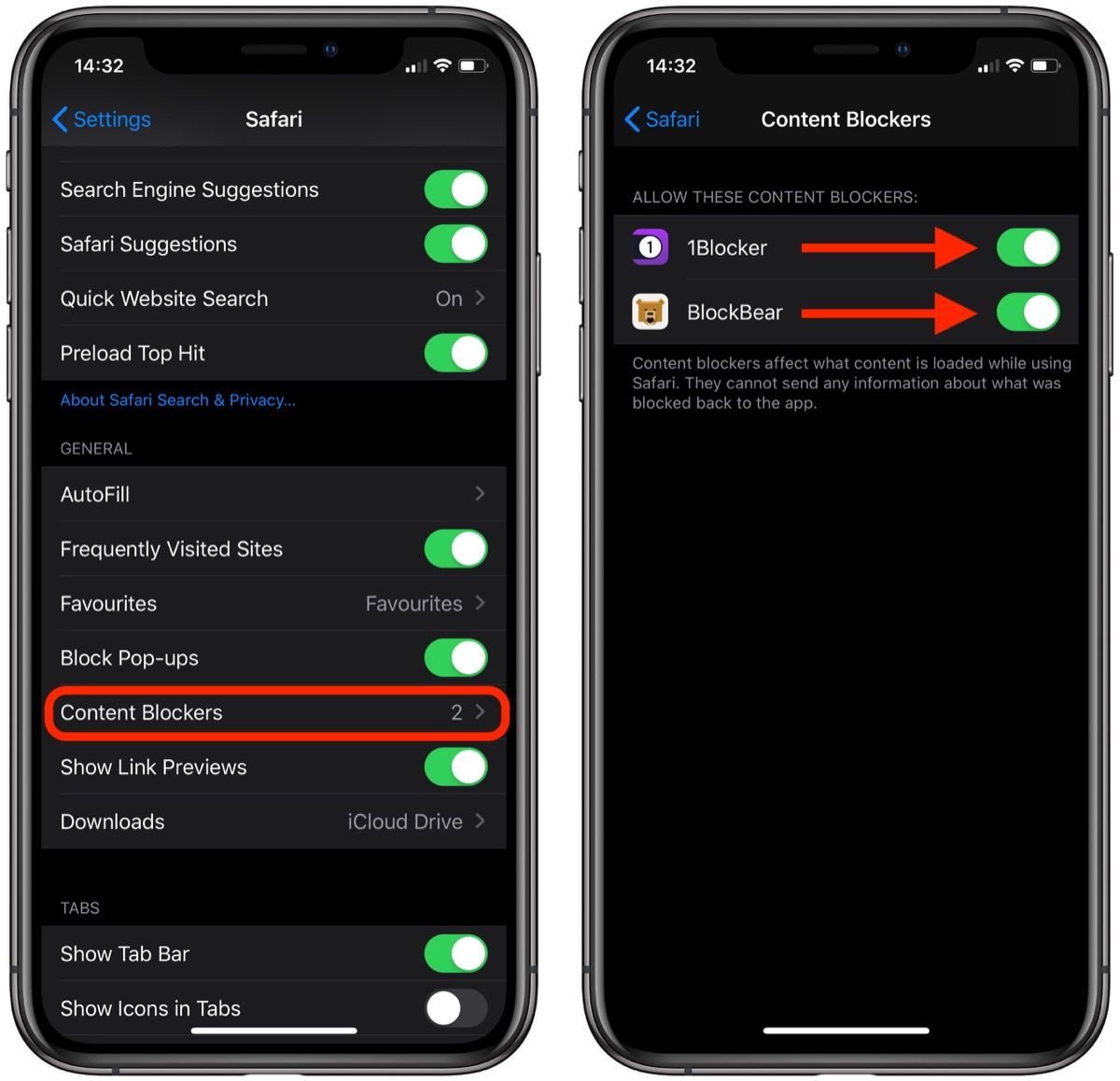 14:32

Settings Safari

Search Engine Suggestions
Safari Suggestions
Quick Website Search On
Preload Top Hit

About Safari Search & Privacy...

GENERAL

AutoFill
Frequently Visited Sites
Favourites Favourites
Block Pop-ups
Content Blockers 2
Show Link Previews
Downloads iCloud Drive

TABS

Show Tab Bar
Show Icons in Tabs

14:32

Safari Content Blockers

ALLOW THESE CONTENT BLOCKERS:

1Blocker
BlockBear

Content blockers affect what content is loaded while using Safari. They cannot send any information about what was blocked back to the app.